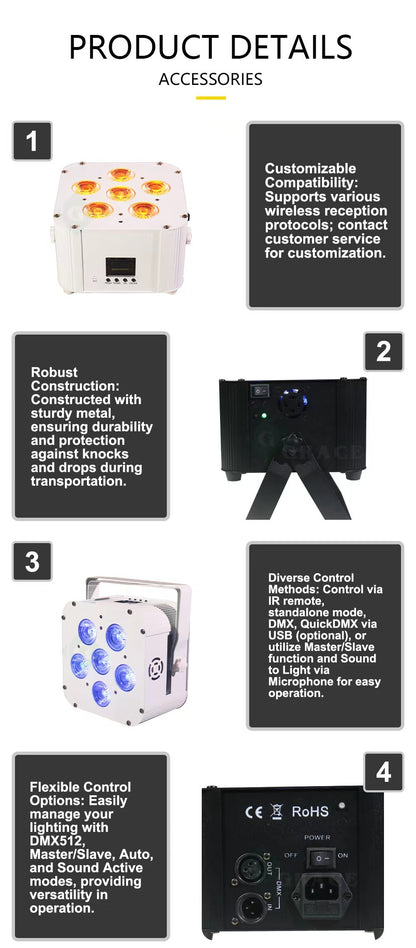 PRODUCT DETAILS
ACCESSORIES

1

Customizable Compatibility: Supports various wireless reception protocols; contact customer service for customization.

Robust Construction: Constructed with sturdy metal, ensuring durability and protection against knocks and drops during transportation.

2

3

Diverse Control Methods: Control via IR remote, standalone mode, DMX, QuickDMX via USB (optional), or utilize Master/Slave function and Sound to Light via Microphone for easy operation.

Flexible Control Options: Easily manage your lighting with DMX512, Master/Slave, Auto, and Sound Active modes, providing versatility in operation.

4

CE RoHS
POWER
OFF ON
OUT
DMX
IN